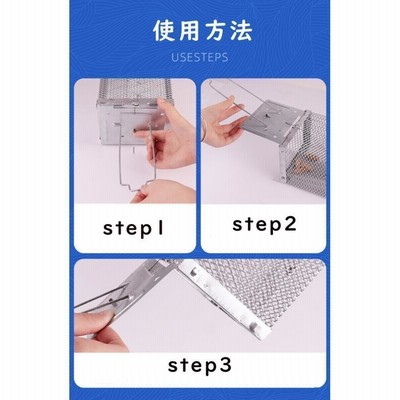 使用方法

USESTEPS

step1

step2

step3