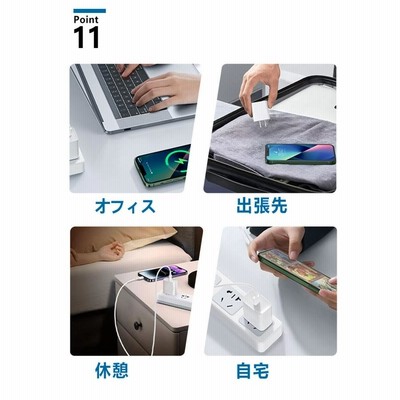 Point
11

オフィス

出張先

休憩

自宅