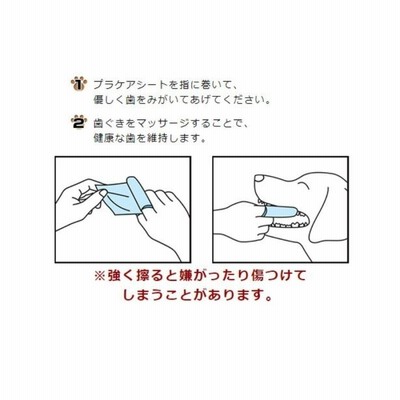 1 プラケアシートを指に巻いて、優しく歯をみがいてあげてください。

2 歯ぐきをマッサージすることで、健康な歯を維持します。

※強く擦ると嫌がったり傷つけてしまうことがあります。