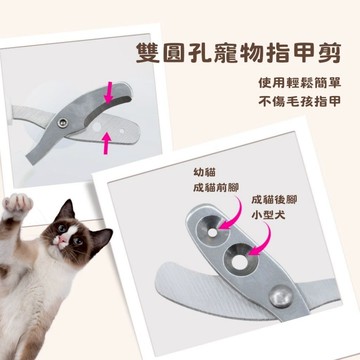 雙圓孔寵物指甲剪

使用輕鬆簡單
不傷毛孩指甲

幼貓
成貓前腳

成貓後腳
小型犬