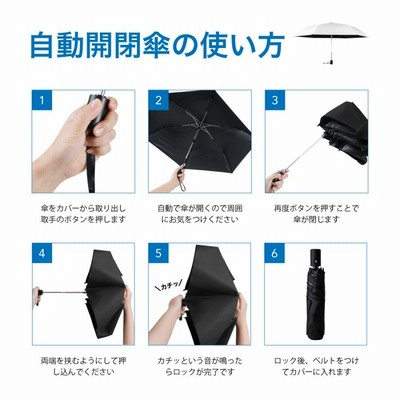 自動開閉傘の使い方

1

傘をカバーから取り出し取手のボタンを押します

2

自動で傘が開くので周囲にお気をつけください

3

再度ボタンを押すことで傘が閉じます

4

両端を挟むようにして押し込んでください

5

カチッ

カチッという音が鳴ったらロックが完了です

6

ロック後、ベルトをつけてカバーに入れます