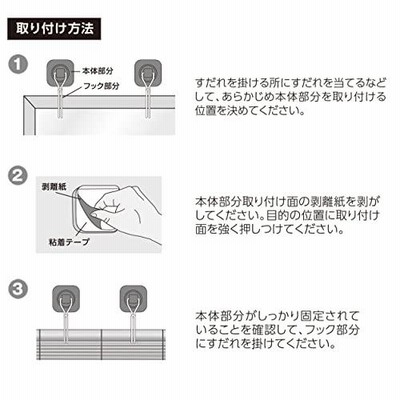 取り付け方法

1

本体部分

フック部分

すだれを掛ける所にすだれを当てるなどして、あらかじめ本体部分を取り付ける位置を決めてください。

2

剥離紙

粘着テープ

本体部分取り付け面の剥離紙を剥がしてください。目的の位置に取り付け面を強く押しつけてください。

3

本体部分がしっかり固定されていることを確認して、フック部分にすだれを掛けてください。