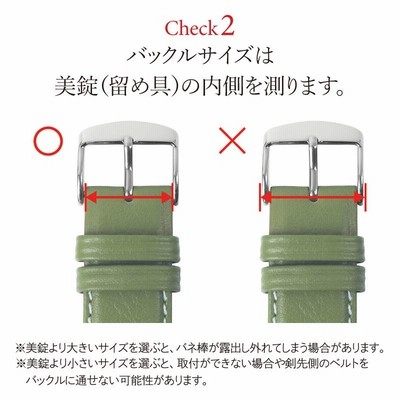 Check 2
バックルサイズは
美錠(留め具)の内側を測ります。

○

×

※美錠より大きいサイズを選ぶと、バネ棒が露出し外れてしまう場合があります。
※美錠より小さいサイズを選ぶと、取付ができない場合や剣先側のベルトをバックルに通せない可能性があります。