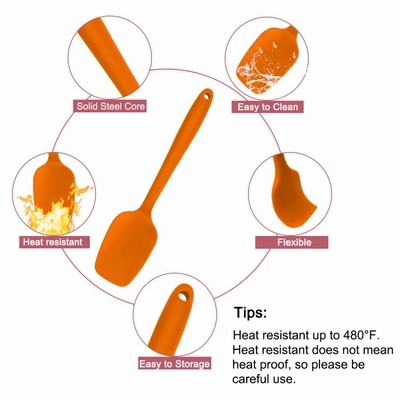 Solid Steel Core

Easy to Clean

Heat resistant

Flexible

Easy to Storage

Tips:

Heat resistant up to 480°F. Heat resistant does not mean heat proof, so please be careful use.