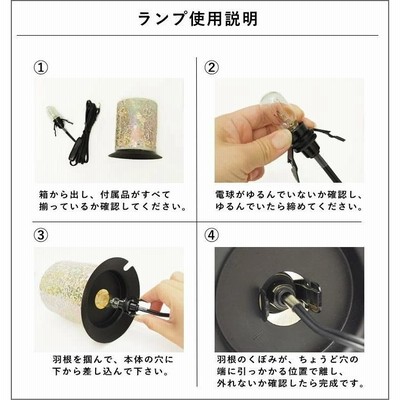 ランプ使用説明

①

箱から出し、付属品がすべて揃っているか確認してください。

②

電球がゆるんでいないか確認し、ゆるんでいたら締めてください。

③

羽根を掴んで、本体の穴に下から差し込んで下さい。

④

羽根のくぼみが、ちょうど穴の端に引っかかる位置で離し、外れないか確認したら完成です。