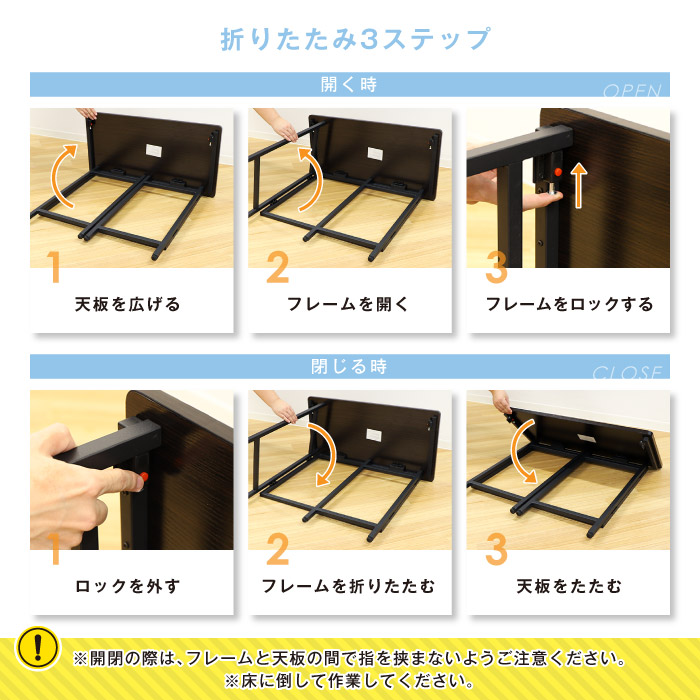 折りたたみ3ステップ

開く時
OPEN

1
天板を広げる

2
フレームを開く

3
フレームをロックする

閉じる時
CLOSE

1
ロックを外す

2
フレームを折りたたむ

3
天板をたたむ

!
※開閉の際は、フレームと天板の間で指を挟まないようご注意ください。
※床に倒して作業してください。