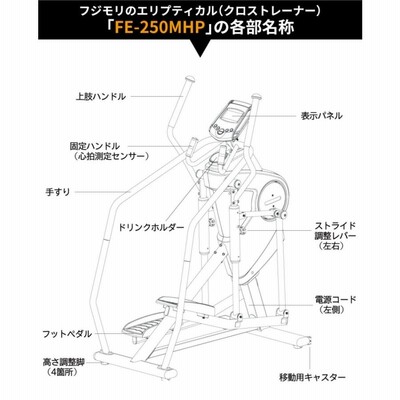 フジモリのエリプティカル(クロストレーナー)
「FE-250MHP」の各部名称

上肢ハンドル

表示パネル

固定ハンドル
(心拍測定センサー)

手すり

ドリンクホルダー

ストライド
調整レバー
(左右)

電源コード
(左側)

フットペダル

高さ調整脚
(4箇所)

移動用キャスター