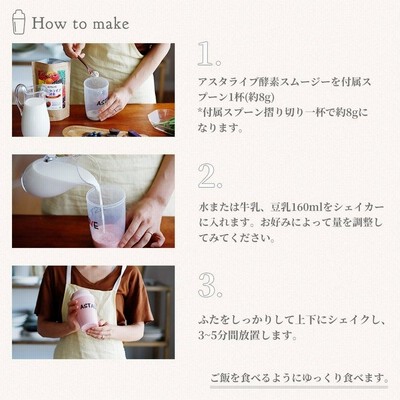 How to make

1.

アスタライブ酵素スムージーを付属スプーン1杯(約8g)
*付属スプーン摺り切り一杯で約8gになります。

2.

水または牛乳、豆乳160mlをシェイカーに入れます。お好みによって量を調整してみてください。

3.

ふたをしっかりして上下にシェイクし、3~5分間放置します。

ご飯を食べるようにゆっくり食べます。