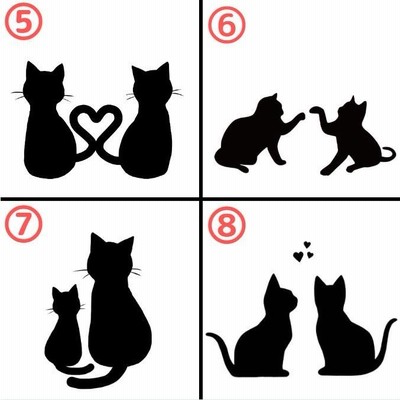 ⑤

⑥

⑦

⑧