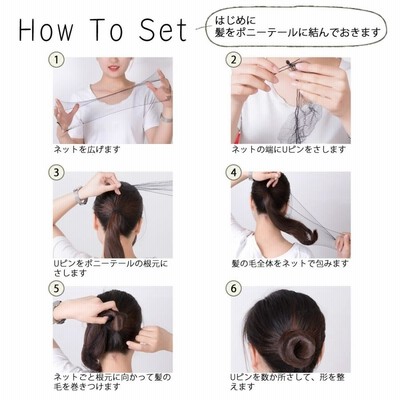 How To Set

はじめに
髪をポニーテールに結んでおきます

1

ネットを広げます

2

ネットの端にUピンをさします

3

Uピンをポニーテールの根元にさします

4

髪の毛全体をネットで包みます

5

ネットごと根元に向かって髪の毛を巻きつけます

6

Uピンを数か所さして、形を整えます