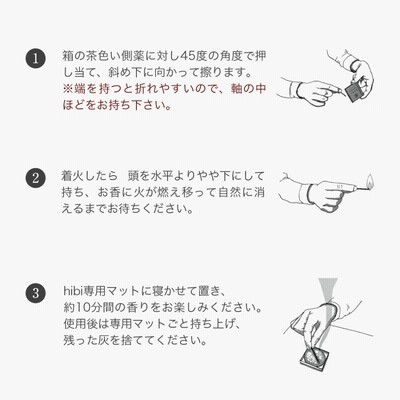 1 箱の茶色い側薬に対し45度の角度で押し当て、斜め下に向かって擦ります。
※端を持つと折れやすいので、軸の中ほどをお持ち下さい。

2 着火したら　頭を水平よりやや下にして持ち、お香に火が燃え移って自然に消えるまでお待ちください。

3 hibi専用マットに寝かせて置き、
約10分間の香りをお楽しみください。
使用後は専用マットごと持ち上げ、
残った灰を捨ててください。