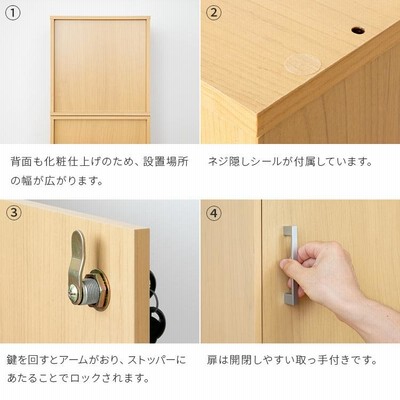 ①

背面も化粧仕上げのため、設置場所の幅が広がります。

②

ネジ隠しシールが付属しています。

③

鍵を回すとアームがおり、ストッパーにあたることでロックされます。

④

扉は開閉しやすい取っ手付きです。