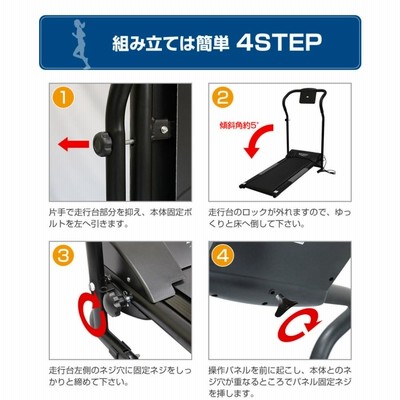 組み立ては簡単 4STEP

1

片手で走行台部分を抑え、本体固定ボルトを左へ引きます。

2

傾斜角約5°

走行台のロックが外れますので、ゆっくりと床へ倒して下さい。

3

走行台左側のネジ穴に固定ネジをしっかりと締めて下さい。

4

操作パネルを前に起こし、本体とのネジ穴が重なるところでパネル固定ネジを挿します。