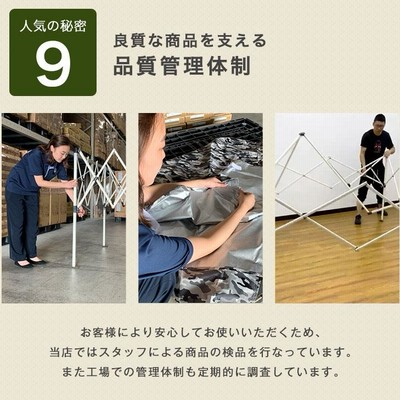 人気の秘密
9

良質な商品を支える
品質管理体制

お客様により安心してお使いいただくため、
当店ではスタッフによる商品の検品を行なっています。
また工場での管理体制も定期的に調査しています。