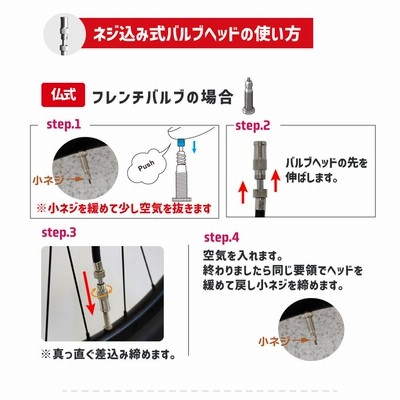 ネジ込み式バルブヘッドの使い方

仏式 フレンチバルブの場合

step.1

小ネジ

Push

※小ネジを緩めて少し空気を抜きます

step.2

バルブヘッドの先を伸ばします。

step.3

※真っ直ぐ差込み締めます。

step.4

空気を入れます。
終わりましたら同じ要領でヘッドを緩めて戻し小ネジを締めます。

小ネジ