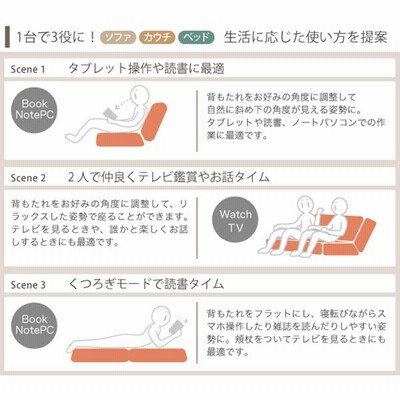 1台で3役に！ ソファ カウチ ベッド 生活に応じた使い方を提案

Scene 1 タブレット操作や読書に最適

Book NotePC

背もたれをお好みの角度に調整して自然に斜め下の角度が見える姿勢に。タブレットや読書、ノートパソコンでの作業に最適です。

Scene 2 2人で仲良くテレビ鑑賞やお話タイム

背もたれをお好みの角度に調整して、リラックスした姿勢で座ることができます。テレビを見るときや、誰かと楽しくお話しするときにも最適です。

Watch TV

Scene 3 くつろぎモードで読書タイム

Book NotePC

背もたれをフラットにし、寝転びながらスマホ操作したり雑誌を読んだりしやすい姿勢に。頬杖をついてテレビを見るときにも最適です。