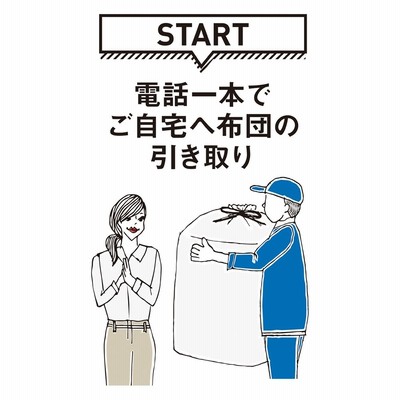 START

電話一本で
ご自宅へ布団の
引き取り