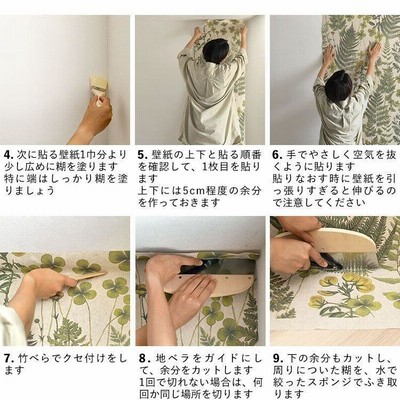 4. 次に貼る壁紙1巾分より少し広めに糊を塗ります
特に端はしっかり糊を塗りましょう

5. 壁紙の上下と貼る順番を確認して、1枚目を貼ります
上下には5cm程度の余分を作っておきます

6. 手でやさしく空気を抜くように貼ります
貼りなおす時に壁紙を引っ張りすぎると伸びるので注意してください

7. 竹べらでクセ付けをします

8. 地ベラをガイドにして、余分をカットします
1回で切れない場合は、何回か同じ場所を切ります

9. 下の余分もカットし、周りについた糊を、水で絞ったスポンジでふき取ります