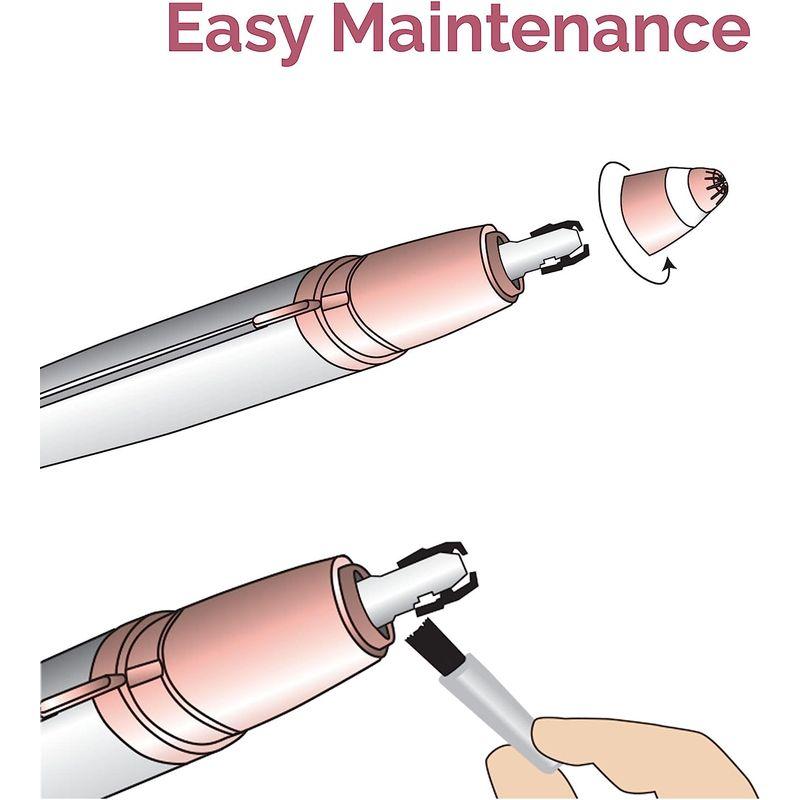 Easy Maintenance