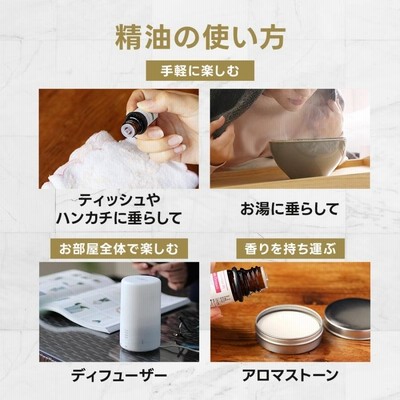 精油の使い方

手軽に楽しむ

ティッシュや
ハンカチに垂らして

お湯に垂らして

お部屋全体で楽しむ

香りを持ち運ぶ

ディフューザー

アロマストーン