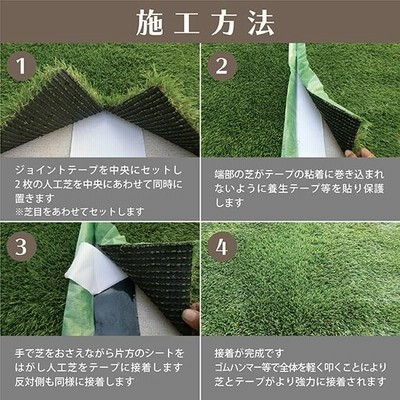 施工方法

1

ジョイントテープを中央にセットし2枚の人工芝を中央にあわせて同時に置きます
※芝目をあわせてセットします

2

端部の芝がテープの粘着に巻き込まれないように養生テープ等を貼り保護します

3

手で芝をおさえながら片方のシートをはがし人工芝をテープに接着します
反対側も同様に接着します

4

接着が完成です
ゴムハンマー等で全体を軽く叩くことにより芝とテープがより強力に接着されます