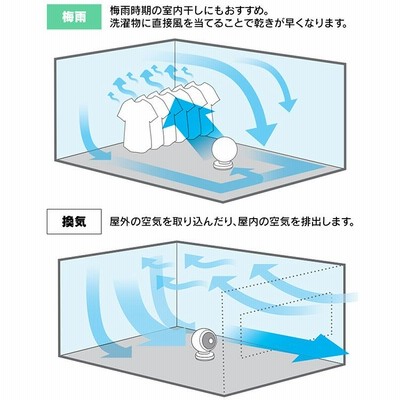 梅雨

梅雨時期の室内干しにもおすすめ。
洗濯物に直接風を当てることで乾きが早くなります。

換気

屋外の空気を取り込んだり、屋内の空気を排出します。