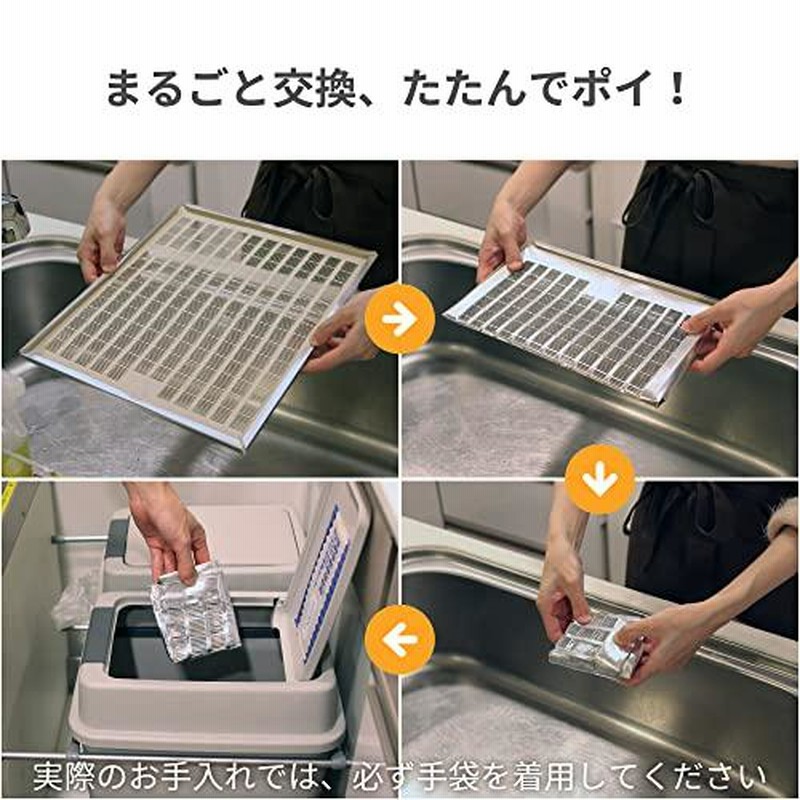 まるごと交換、たたんでポイ！

実際のお手入れでは、必ず手袋を着用してください