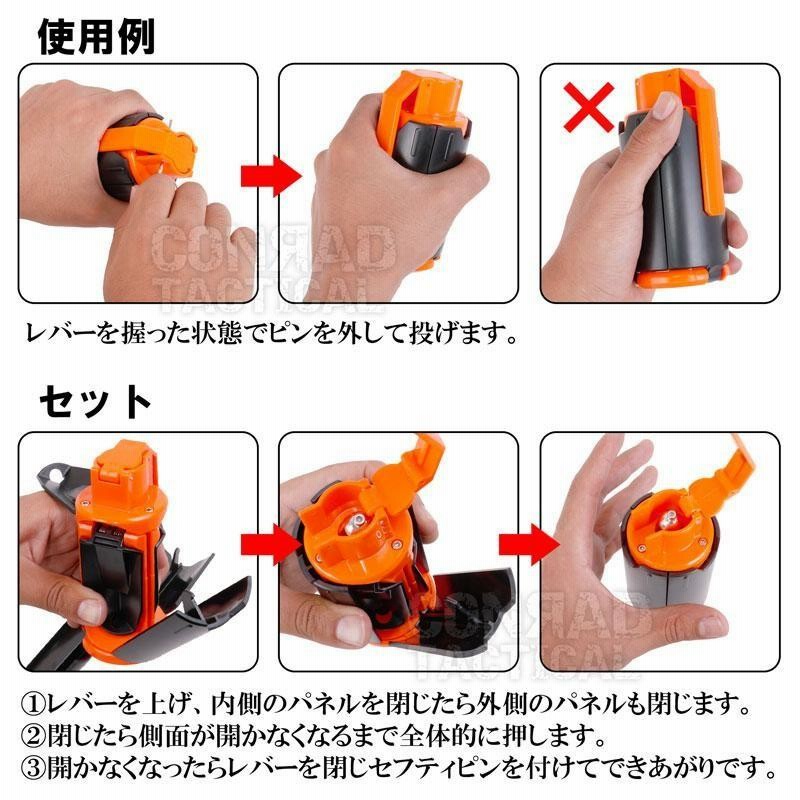 使用例

CONRAD TACTICAL

レバーを握った状態でピンを外して投げます。

セット

CONRAD TACTICAL

①レバーを上げ、内側のパネルを閉じたら外側のパネルも閉じます。
②閉じたら側面が開かなくなるまで全体的に押します。
③開かなくなったらレバーを閉じセフティピンを付けてできあがりです。