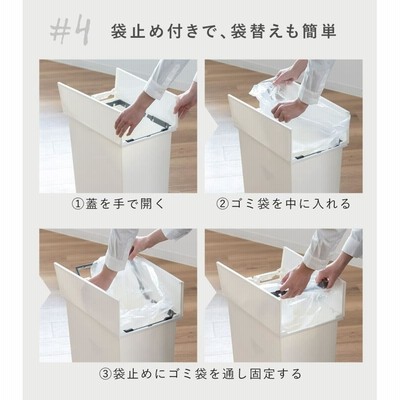 #4 袋止め付きで、袋替えも簡単

①蓋を手で開く

②ゴミ袋を中に入れる

③袋止めにゴミ袋を通し固定する