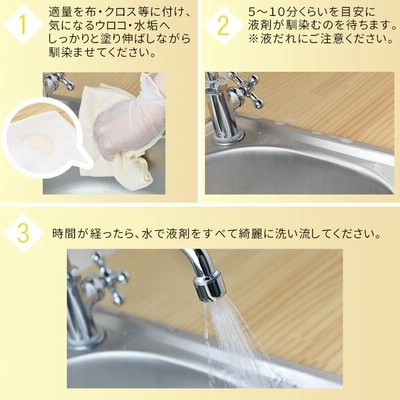 1
適量を布・クロス等に付け、気になるウロコ・水垢へしっかりと塗り伸ばしながら馴染ませてください。

2
5～10分くらいを目安に液剤が馴染むのを待ちます。
※液だれにご注意ください。

3
時間が経ったら、水で液剤をすべて綺麗に洗い流してください。