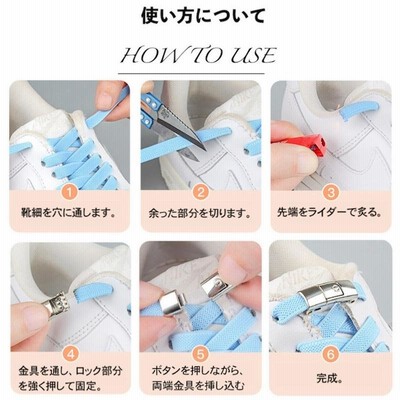 使い方について

HOW TO USE

1
靴紐を穴に通します。

2
余った部分を切ります。

3
先端をライダーで炙る。

4
金具を通し、ロック部分を強く押して固定。

5
ボタンを押しながら、両端金具を挿し込む

6
完成。