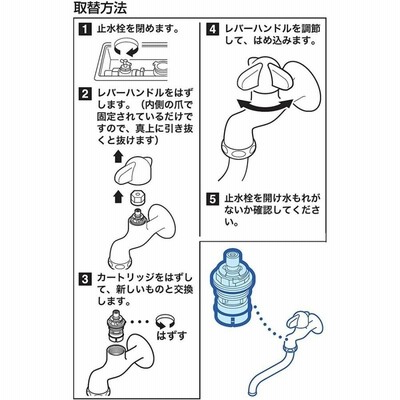 取替方法

1 止水栓を閉めます。

2 レバーハンドルをはずします。（内側の爪で固定されているだけですので、真上に引き抜くと抜けます）

3 カートリッジをはずして、新しいものと交換します。

はずす

4 レバーハンドルを調節して、はめ込みます。

5 止水栓を開け水もれがないか確認してください。