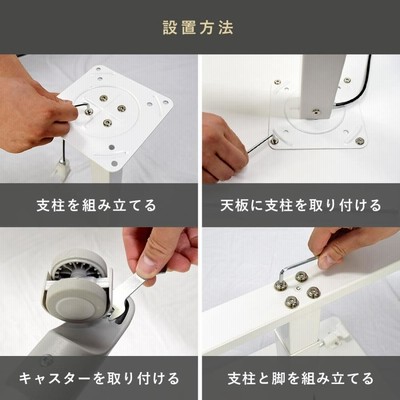 設置方法

支柱を組み立てる

天板に支柱を取り付ける

キャスターを取り付ける

支柱と脚を組み立てる