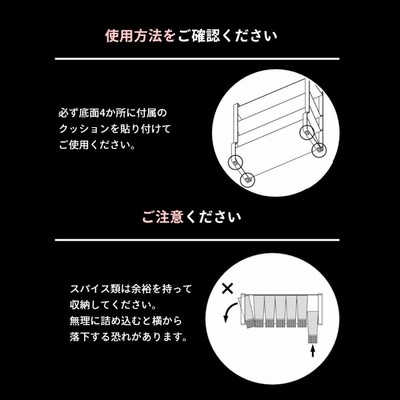 使用方法をご確認ください

必ず底面4か所に付属のクッションを貼り付けてご使用ください。

ご注意ください

スパイス類は余裕を持って収納してください。
無理に詰め込むと横から落下する恐れがあります。

×