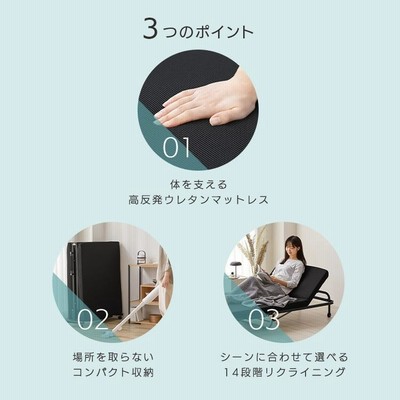 3つのポイント

01

体を支える
高反発ウレタンマットレス

02

場所を取らない
コンパクト収納

03

シーンに合わせて選べる
14段階リクライニング