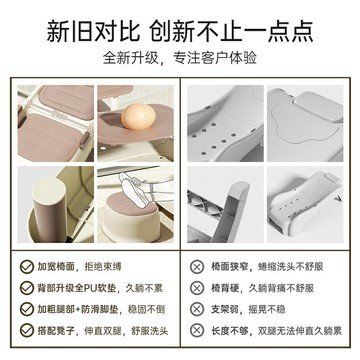 新旧对比 创新不止一点点

全新升级，专注客户体验

加宽椅面，拒绝束缚

背部升级全PU软垫，久躺不累

加粗腿部+防滑脚垫，稳固不倒

搭配凳子，伸直双腿，舒服洗头

椅面狭窄，蜷缩洗头不舒服

椅背硬，久躺背痛不舒服

支架弱，摇晃不稳

长度不够，双腿无法伸直久躺累