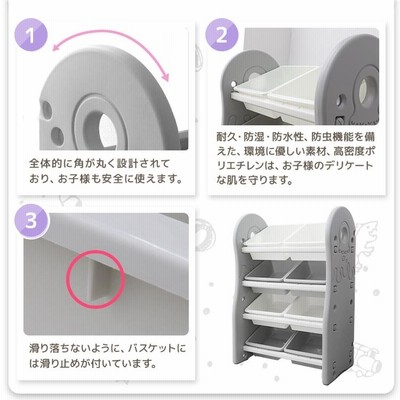 1

全体的に角が丸く設計されており、お子様も安全に使えます。

2

耐久・防湿・防水性、防虫機能を備えた、環境に優しい素材、高密度ポリエチレンは、お子様のデリケートな肌を守ります。

3

滑り落ちないように、バスケットには滑り止めが付いています。