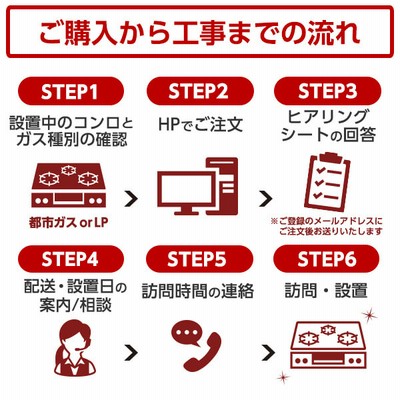 ご購入から工事までの流れ

STEP1
設置中のコンロとガス種別の確認

都市ガス or LP

STEP2
HPでご注文

STEP3
ヒアリングシートの回答

※ご登録のメールアドレスにご注文後お送りいたします

STEP4
配送・設置日の案内/相談

STEP5
訪問時間の連絡

STEP6
訪問・設置