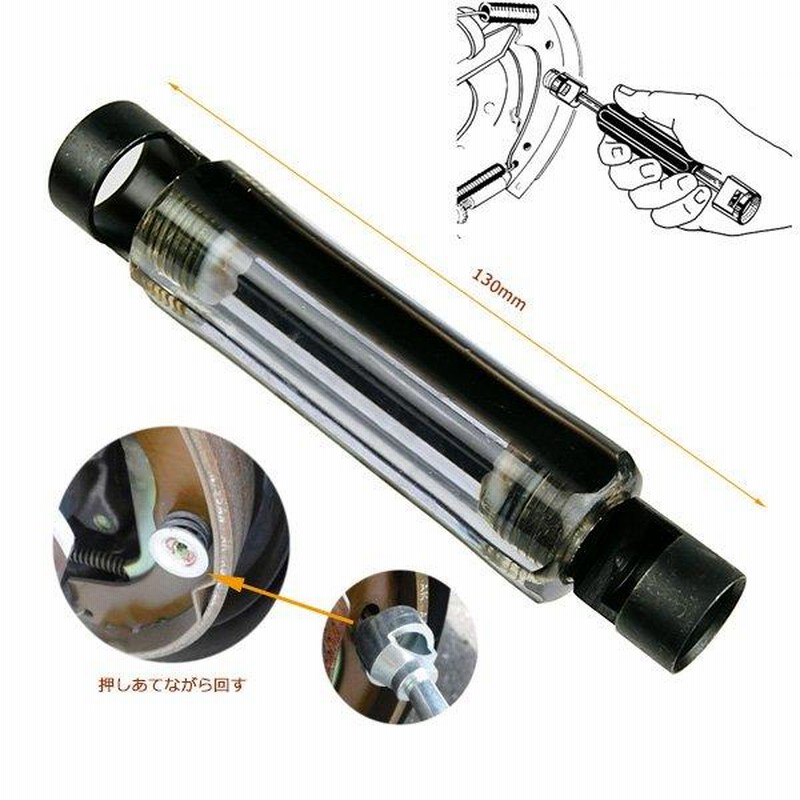 130mm

押しあてながら回す