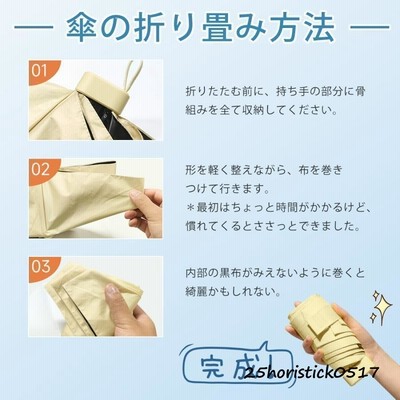 — 傘の折り畳み方法 —

01

折りたたむ前に、持ち手の部分に骨組みを全て収納してください。

02

形を軽く整えながら、布を巻きつけて行きます。
＊最初はちょっと時間がかかるけど、慣れてくるとささっとできました。

03

内部の黒布がみえないように巻くと綺麗かもしれない。

完成!

25horistick0517