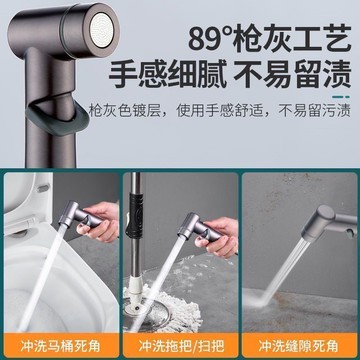 89°枪灰工艺
手感细腻 不易留渍

枪灰色镀层，使用手感舒适，不易留污渍

冲洗马桶死角

冲洗拖把/扫把

冲洗缝隙死角