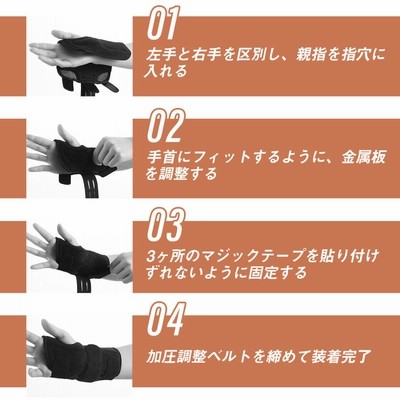 01
左手と右手を区別し、親指を指穴に入れる

02
手首にフィットするように、金属板を調整する

03
3ヶ所のマジックテープを貼り付けずれないように固定する

04
加圧調整ベルトを締めて装着完了