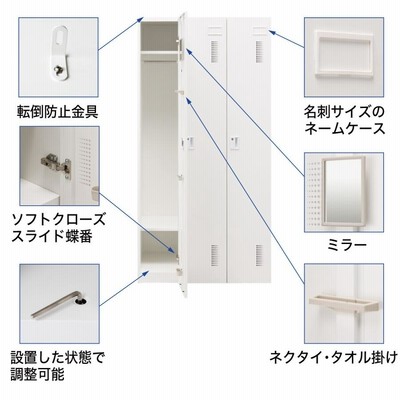 転倒防止金具

ソフトクローズ
スライド蝶番

設置した状態で
調整可能

名刺サイズの
ネームケース

ミラー

ネクタイ・タオル掛け