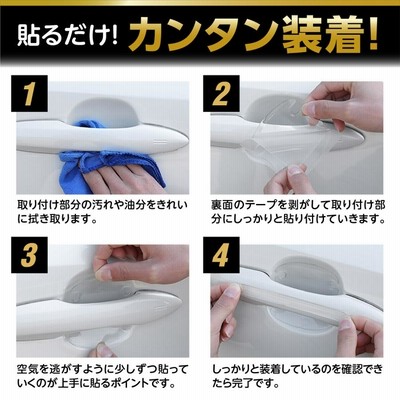 貼るだけ! カンタン装着!

1

取り付け部分の汚れや油分をきれいに拭き取ります。

2

裏面のテープを剥がして取り付け部分にしっかりと貼り付けていきます。

3

空気を逃がすように少しずつ貼っていくのが上手に貼るポイントです。

4

しっかりと装着しているのを確認できたら完了です。