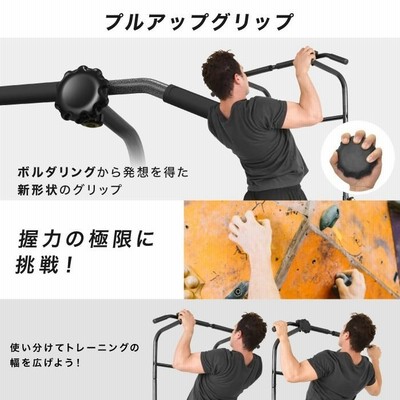 プルアップグリップ

ボルダリングから発想を得た
新形状のグリップ

握力の極限に
挑戦！

使い分けてトレーニングの
幅を広げよう！