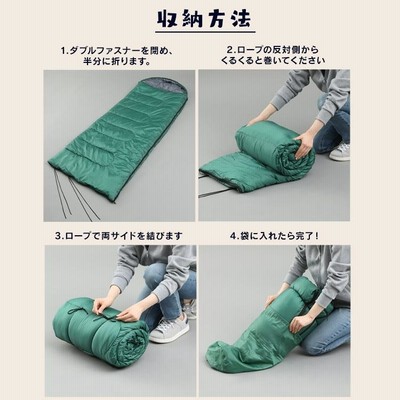 収納方法

1.ダブルファスナーを閉め、半分に折ります。

2.ロープの反対側からくるくると巻いてください

3.ロープで両サイドを結びます

4.袋に入れたら完了！