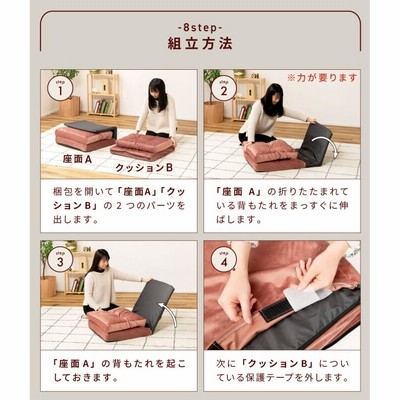 -8step-
組立方法

step 1

座面A

クッションB

梱包を開いて「座面A」「クッションB」の２つのパーツを出します。

step 2

※力が要ります

「座面 A」の折りたたまれている背もたれをまっすぐに伸ばします。

step 3

「座面A」の背もたれを起こしておきます。

step 4

次に「クッションB」についている保護テープを外します。