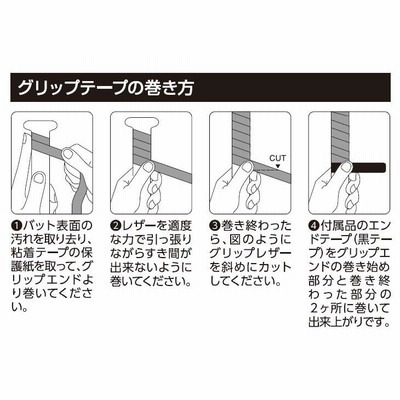 グリップテープの巻き方

CUT

❶バット表面の汚れを取り去り、粘着テープの保護紙を取って、グリップエンドより巻いてください。

❷レザーを適度な力で引っ張りながらすき間が出来ないように巻いてください。

❸巻き終わったら、図のようにグリップレザーを斜めにカットしてください。

❹付属品のエンドテープ(黒テープ)をグリップエンドの巻き始め部分と巻き終わった部分の2ヶ所に巻いて出来上がりです。