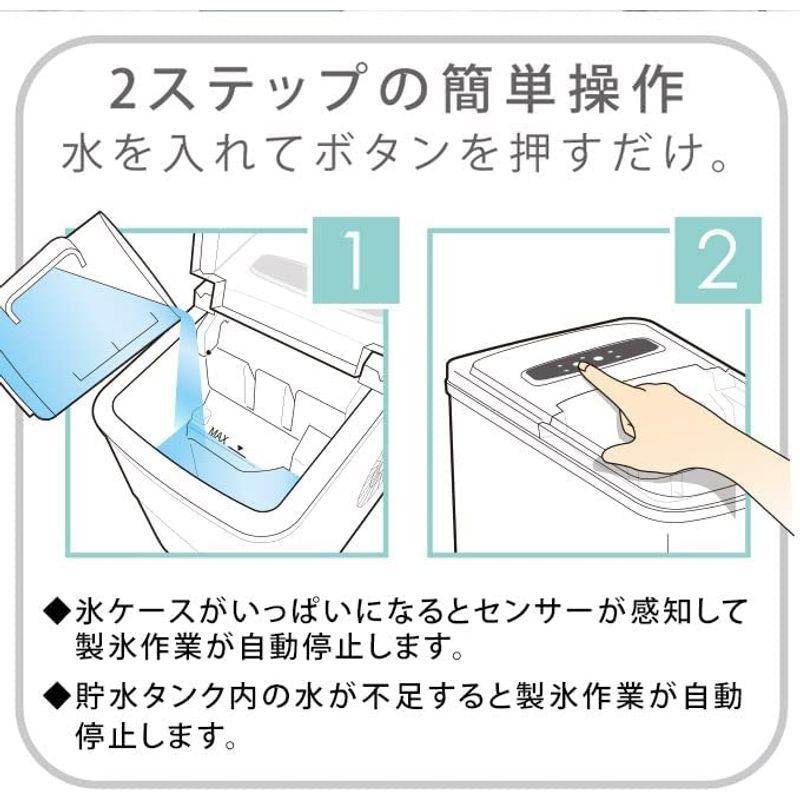 2ステップの簡単操作
水を入れてボタンを押すだけ。

1

MAX

2

◆氷ケースがいっぱいになるとセンサーが感知して製氷作業が自動停止します。

◆貯水タンク内の水が不足すると製氷作業が自動停止します。