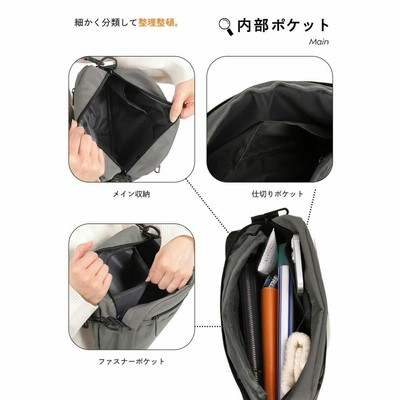 細かく分類して整理整頓。

内部ポケット
Main

メイン収納

仕切りポケット

ファスナーポケット